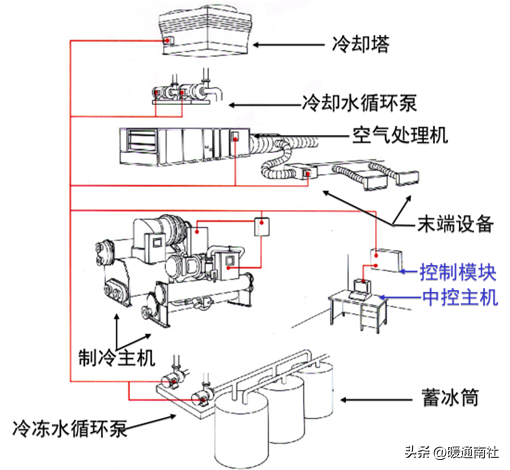 冷却塔

冷却水循环泵

空气处理机

末端设备

控制模块

中控主机

制冷主机

蓄冰筒

冷冻水循环泵

头条 @暖通南社